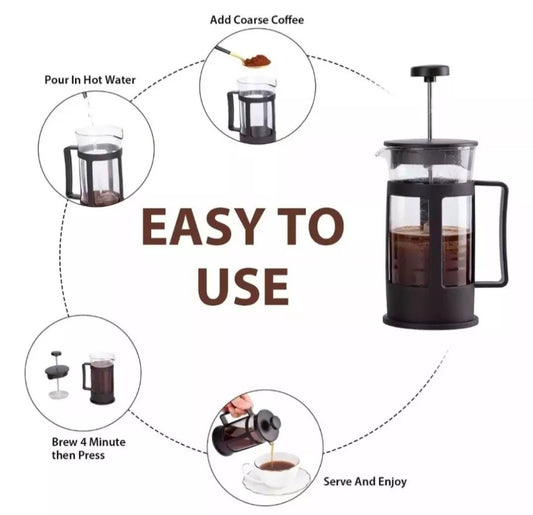 Add Coarse Coffee

Pour In Hot Water

EASY TO USE

Brew 4 Minute then Press

Serve And Enjoy