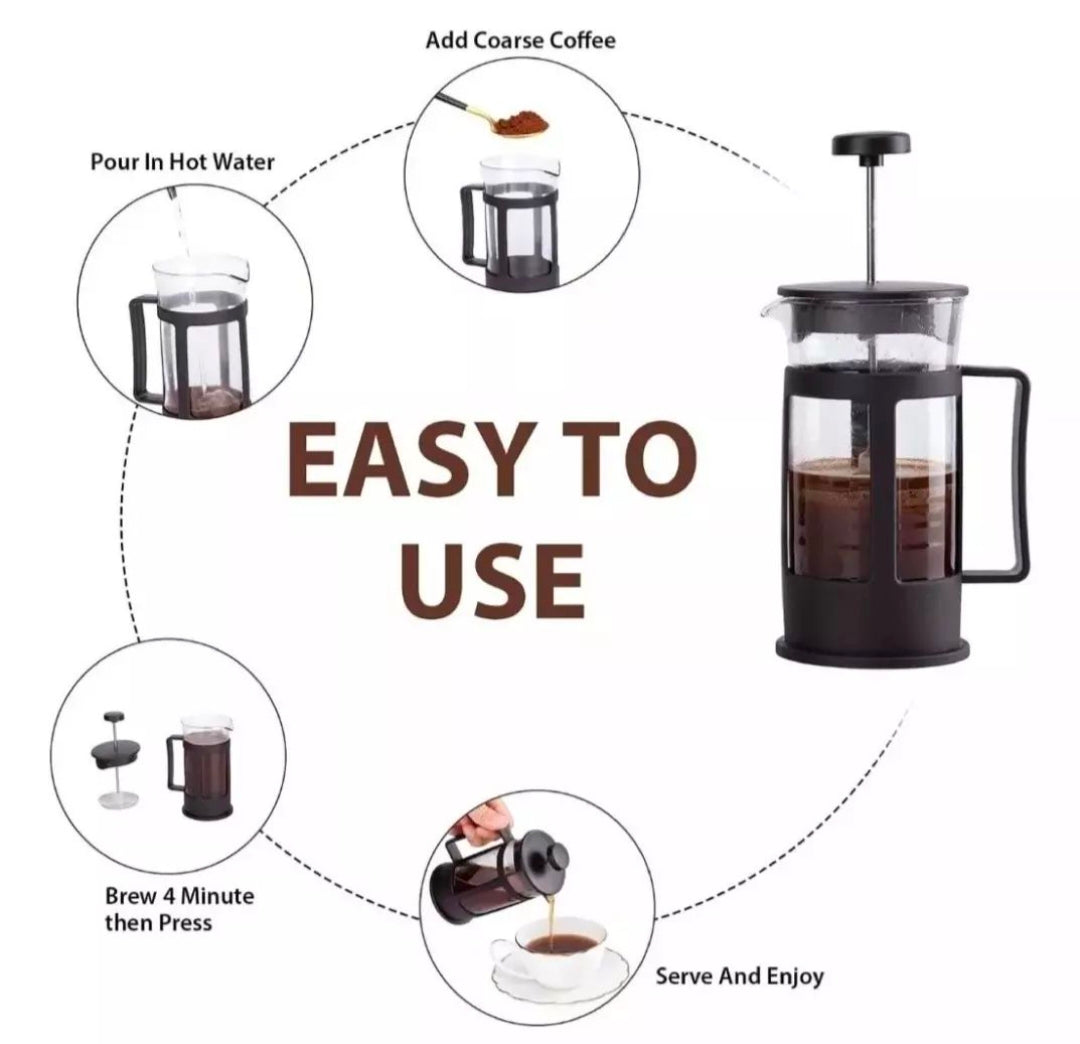 Add Coarse Coffee

Pour In Hot Water

EASY TO USE

Brew 4 Minute then Press

Serve And Enjoy